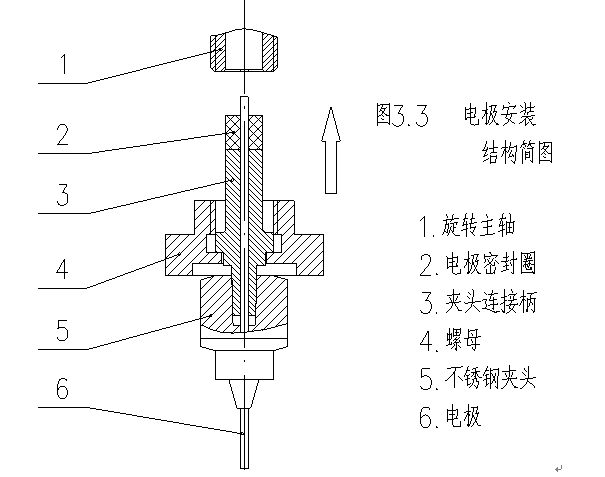 1

2

3

4

5

6

图3.3 电极安装结构简图

1. 旋转主轴
2. 电极密封圈
3. 夹头连接柄
4. 螺母
5. 不锈钢夹头
6. 电极