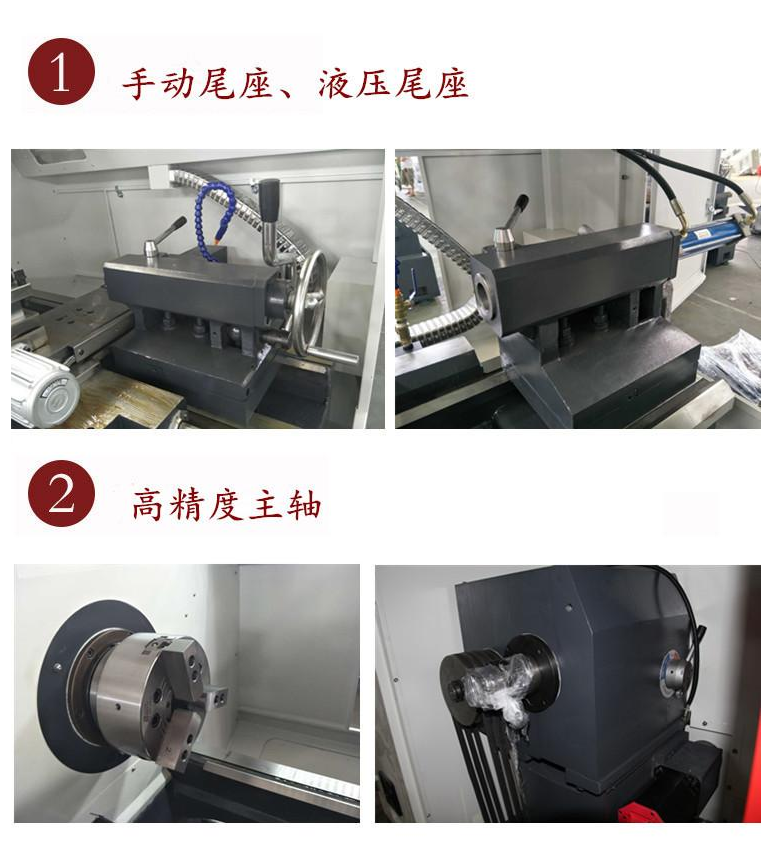 1 手动尾座、液压尾座

2 高精度主轴