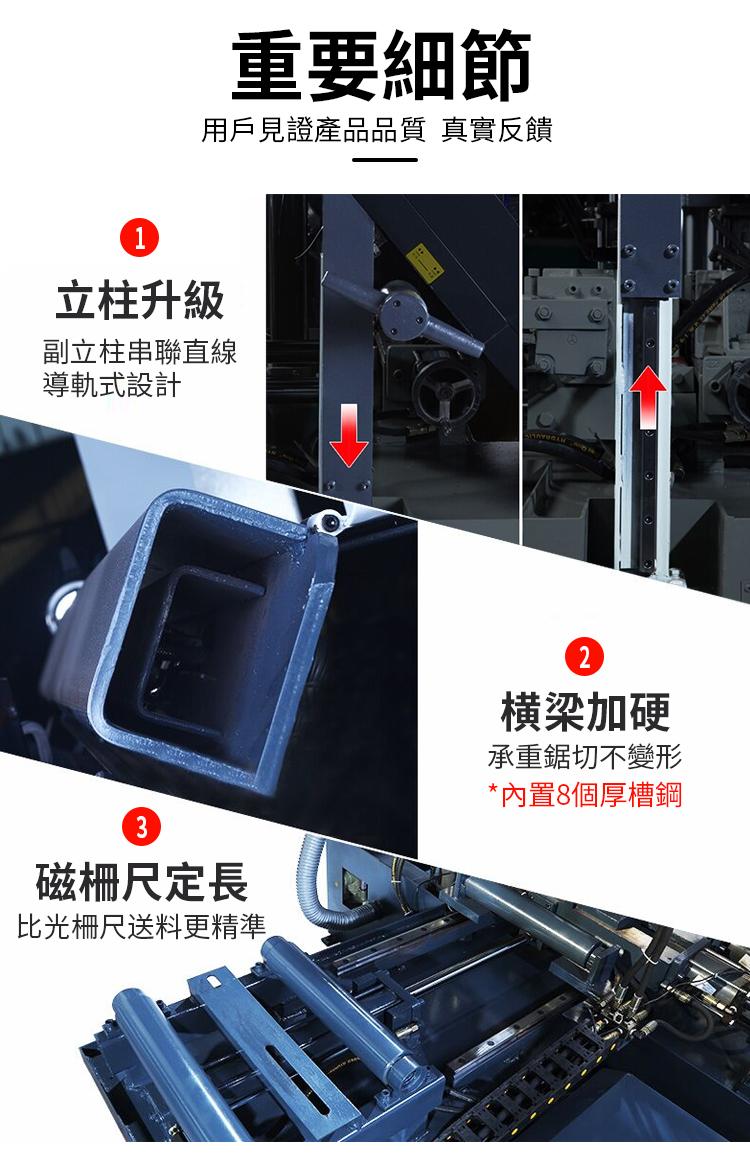 重要細節

用戶見證產品品質 真實反饋

1

立柱升級

副立柱串聯直線導軌式設計

2

橫梁加硬

承重鋸切不變形

*內置8個厚槽鋼

3

磁柵尺定長

比光柵尺送料更精準