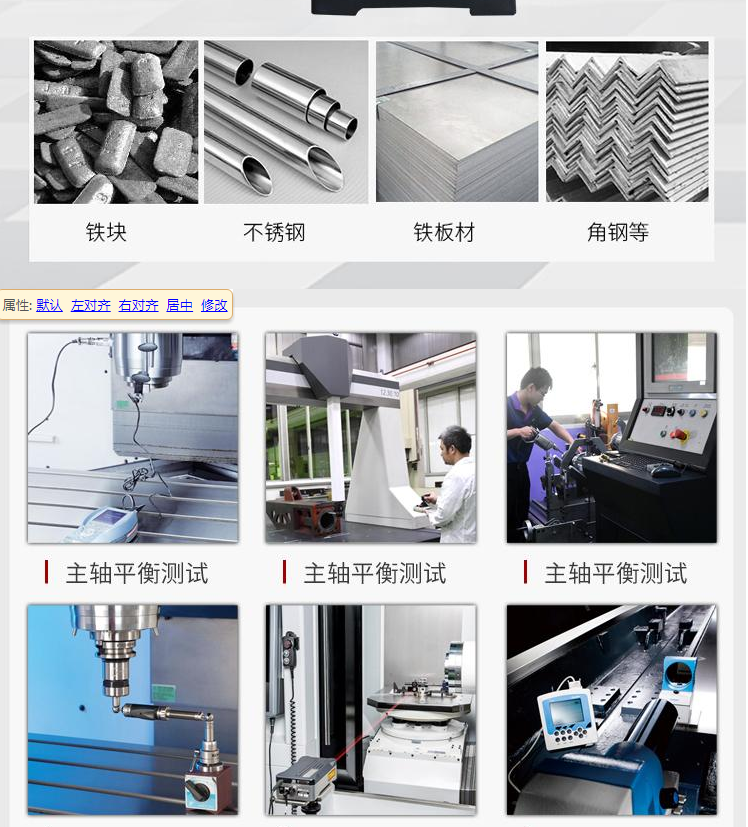 铁块　不锈钢　铁板材　角钢等

属性: 默认 左对齐 右对齐 居中 修改

主轴平衡测试　主轴平衡测试　主轴平衡测试