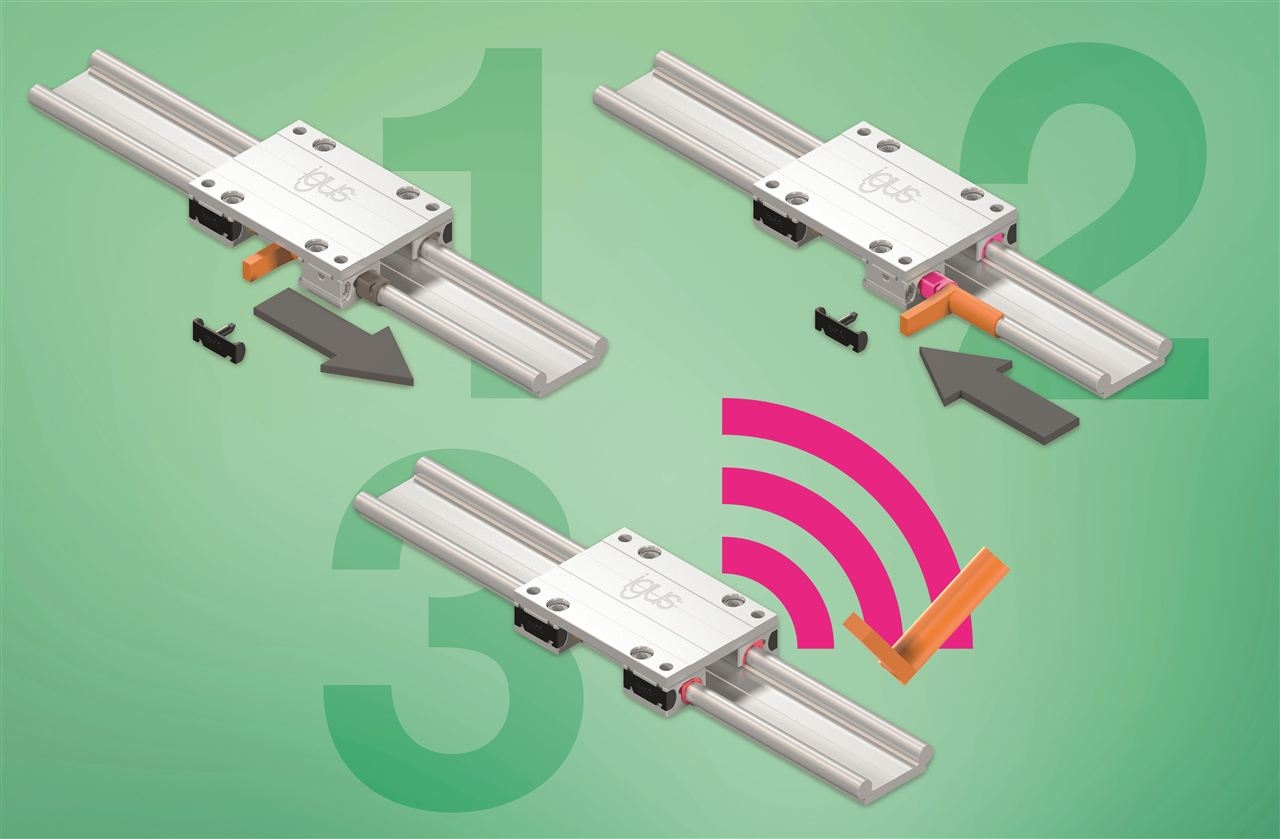 1
igus
2
igus
3
igus