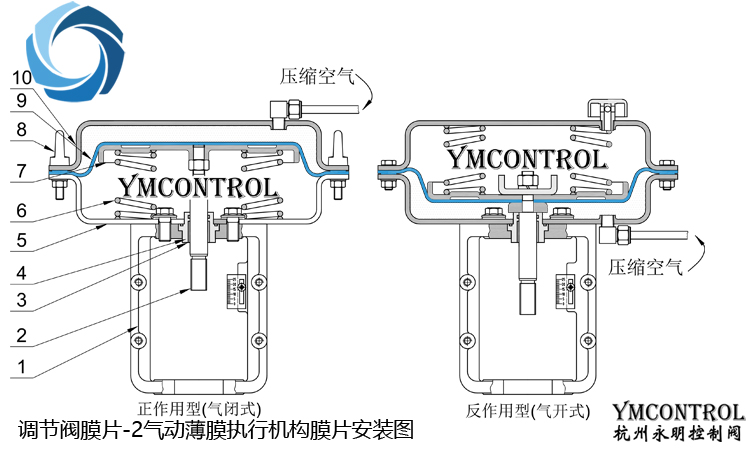 10
9
8
7
6
5
4
3
2
1

压缩空气
YMCONTROL
YMCONTROL
压缩空气

正作用型(气闭式)
反作用型(气开式)

调节阀膜片-2气动薄膜执行机构膜片安装图

YMCONTROL
杭州永明控制阀