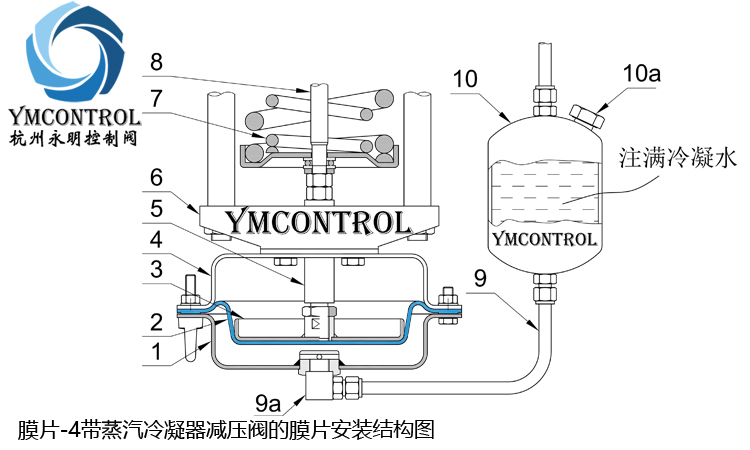 YMCONTROL
杭州永明控制阀

8
7
6
5
4
3
2
1
YMCONTROL
10
10a
注满冷凝水
YMCONTROL
9
9a

膜片-4带蒸汽冷凝器减压阀的膜片安装结构图