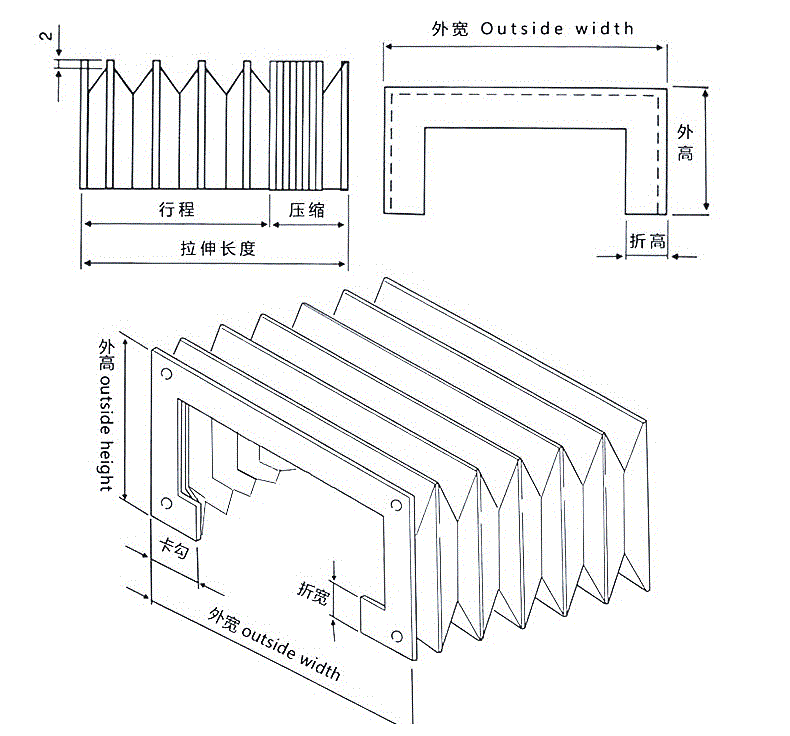 2

行程

压缩

拉伸长度

外宽 Outside width

外高

折高

外高 outside height

卡勾

折宽

外宽 outside width