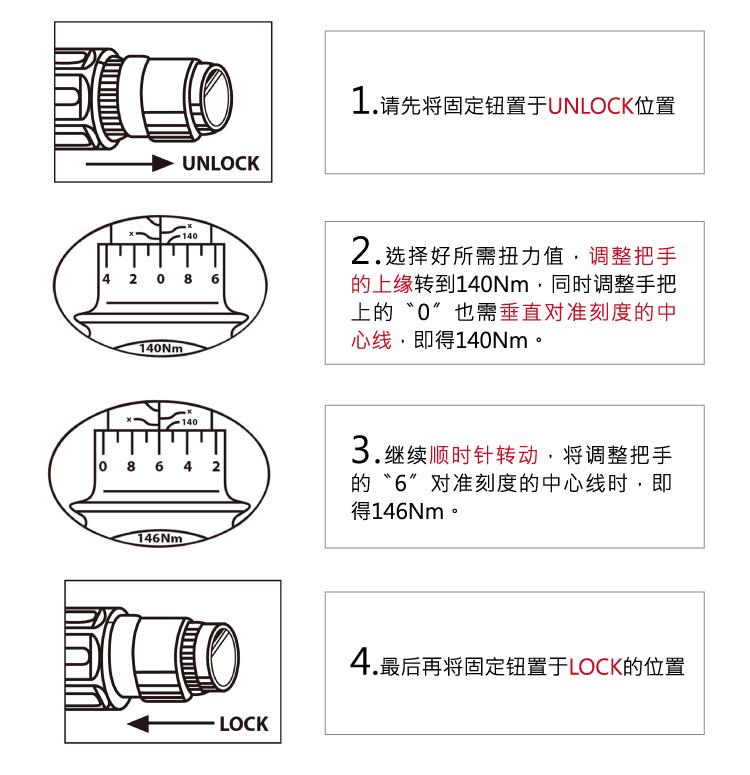 UNLOCK

1.请先将固定钮置于UNLOCK位置

× ×
140
4 2 0 8 6
140Nm

2.选择好所需扭力值，调整把手的上缘转到140Nm，同时调整手把上的〝0〞也需垂直对准刻度的中心线，即得140Nm。

× ×
140
0 8 6 4 2
146Nm

3.继续顺时针转动，将调整把手的〝6〞对准刻度的中心线时，即得146Nm。

LOCK

4.最后再将固定钮置于LOCK的位置